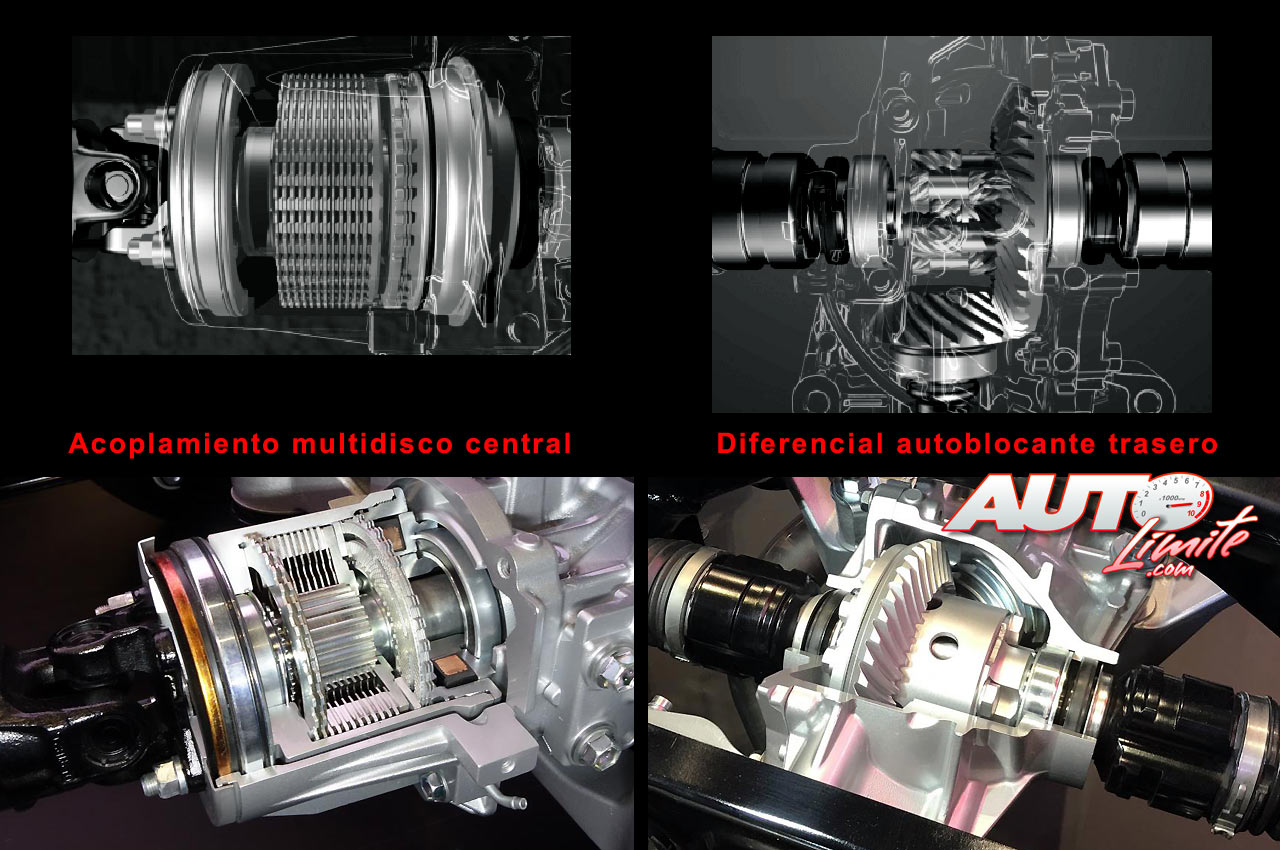 Acoplamiento multidisco central

Diferencial autoblocante trasero

AUTO Limite .com

0 1 2 3 4 5 6 7 8 9 10 x1000rpm