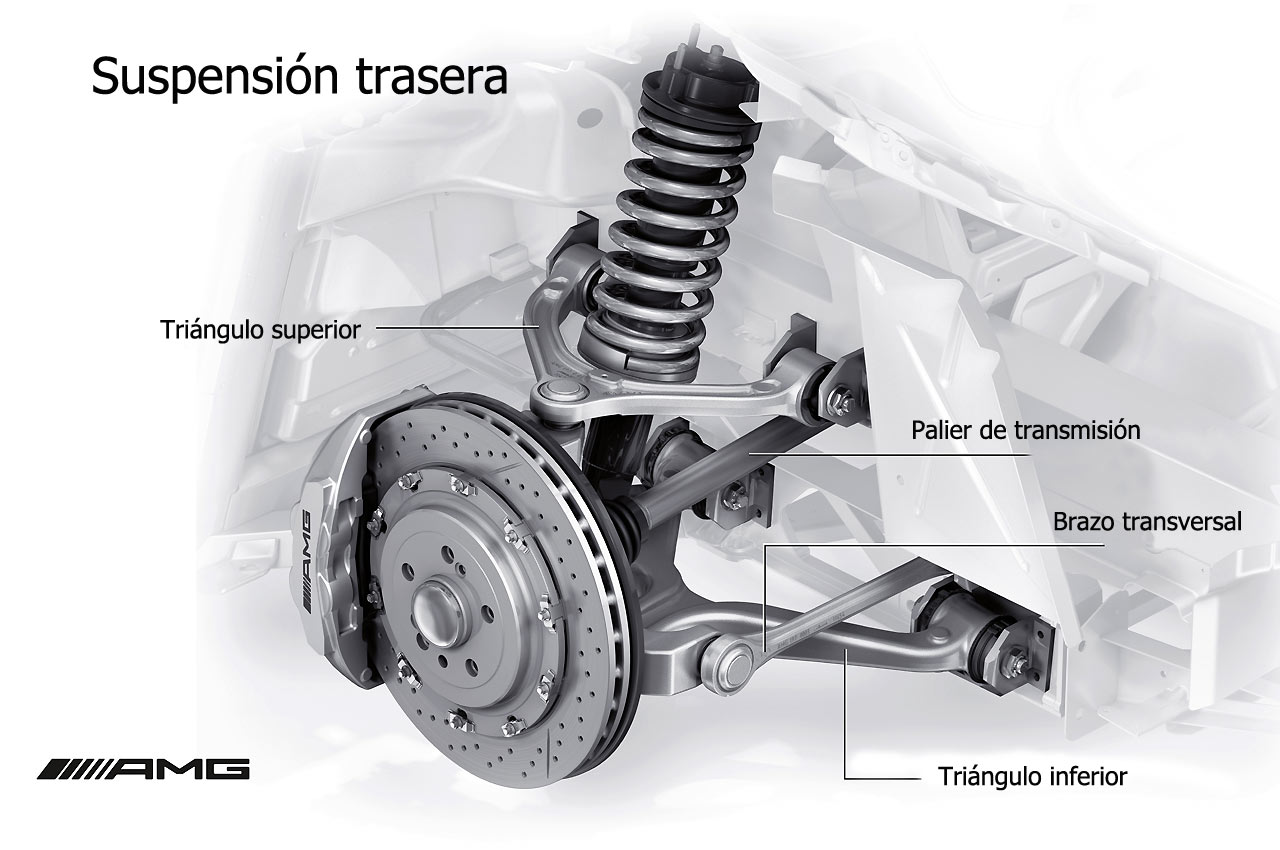 Suspensión trasera

Triángulo superior

Palier de transmisión

Brazo transversal

AMG

Triángulo inferior

AMG